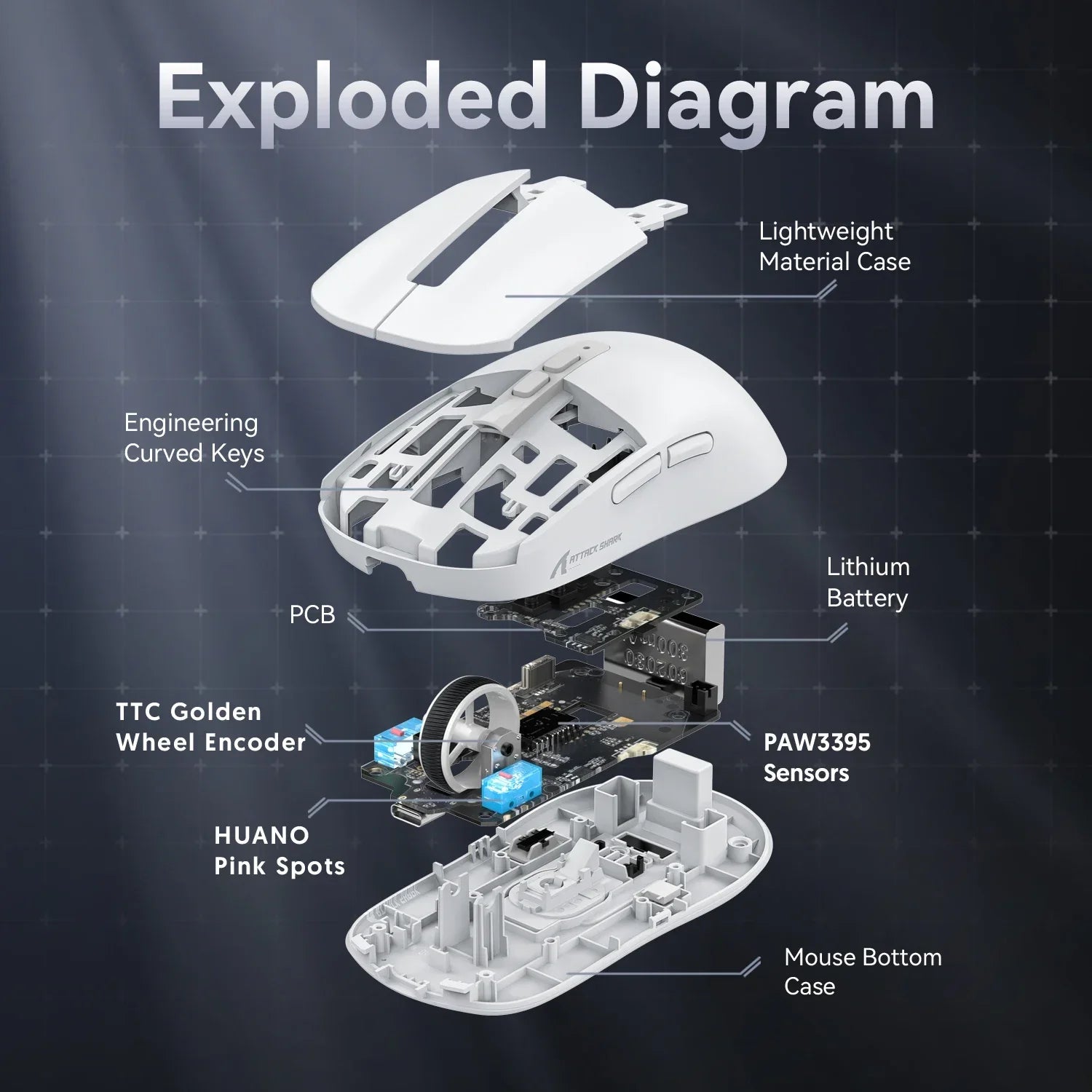 Exploded Diagram

Lightweight Material Case

Engineering Curved Keys

ATTACK SHARK

Lithium Battery

PCB

TTC Golden Wheel Encoder

PAW3395 Sensors

HUANO Pink Spots

Mouse Bottom Case